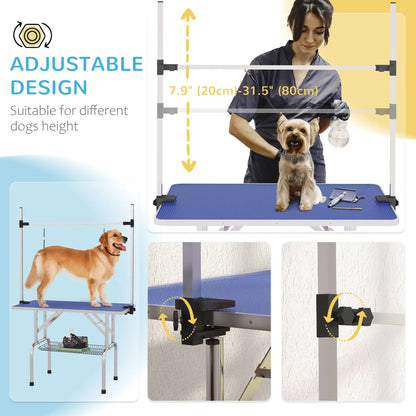 ADJUSTABLE DESIGN

Suitable for different dogs height

7.9" (20cm)-31.5" (80cm)