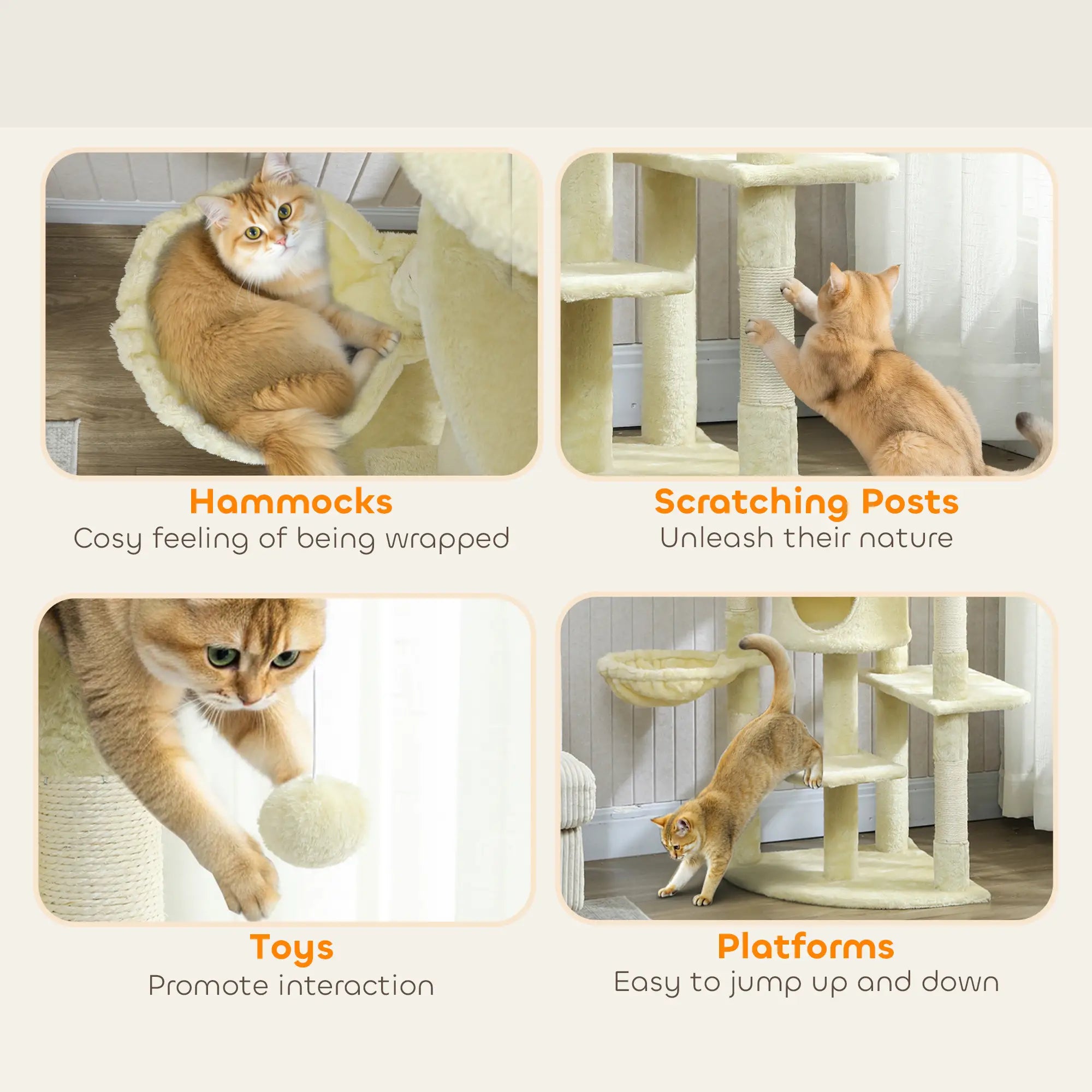 Hammocks
Cosy feeling of being wrapped

Scratching Posts
Unleash their nature

Toys
Promote interaction

Platforms
Easy to jump up and down