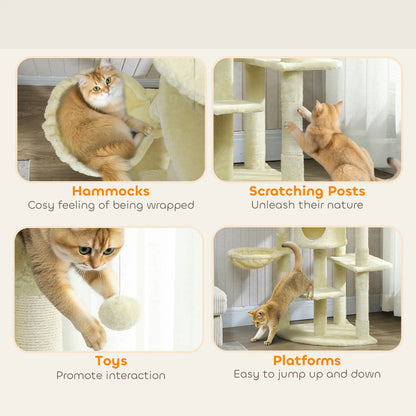 Hammocks
Cosy feeling of being wrapped

Scratching Posts
Unleash their nature

Toys
Promote interaction

Platforms
Easy to jump up and down