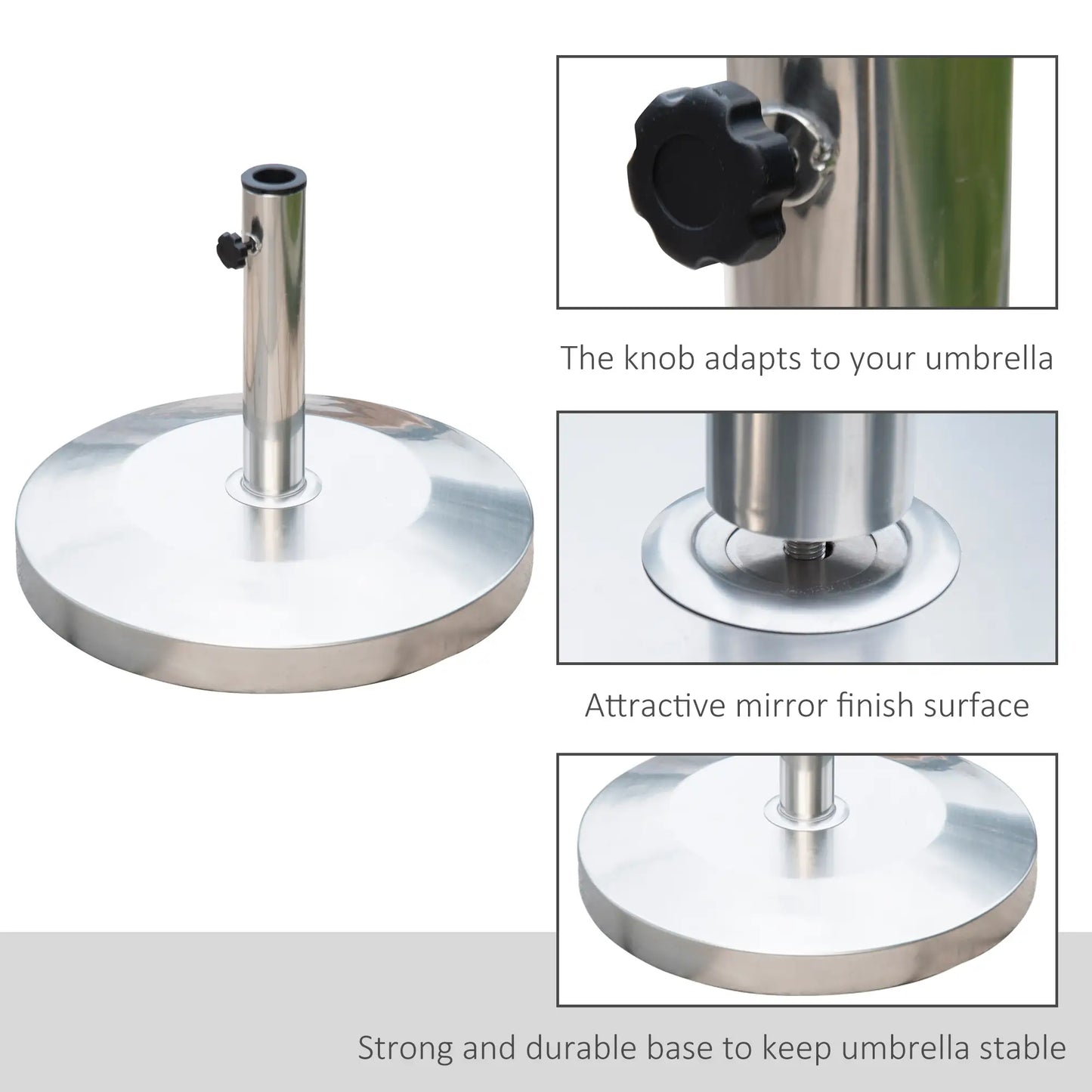 The knob adapts to your umbrella

Attractive mirror finish surface

Strong and durable base to keep umbrella stable