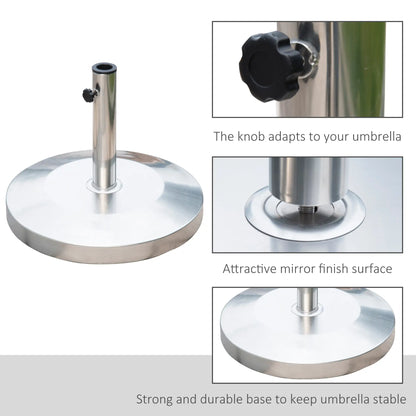 The knob adapts to your umbrella

Attractive mirror finish surface

Strong and durable base to keep umbrella stable