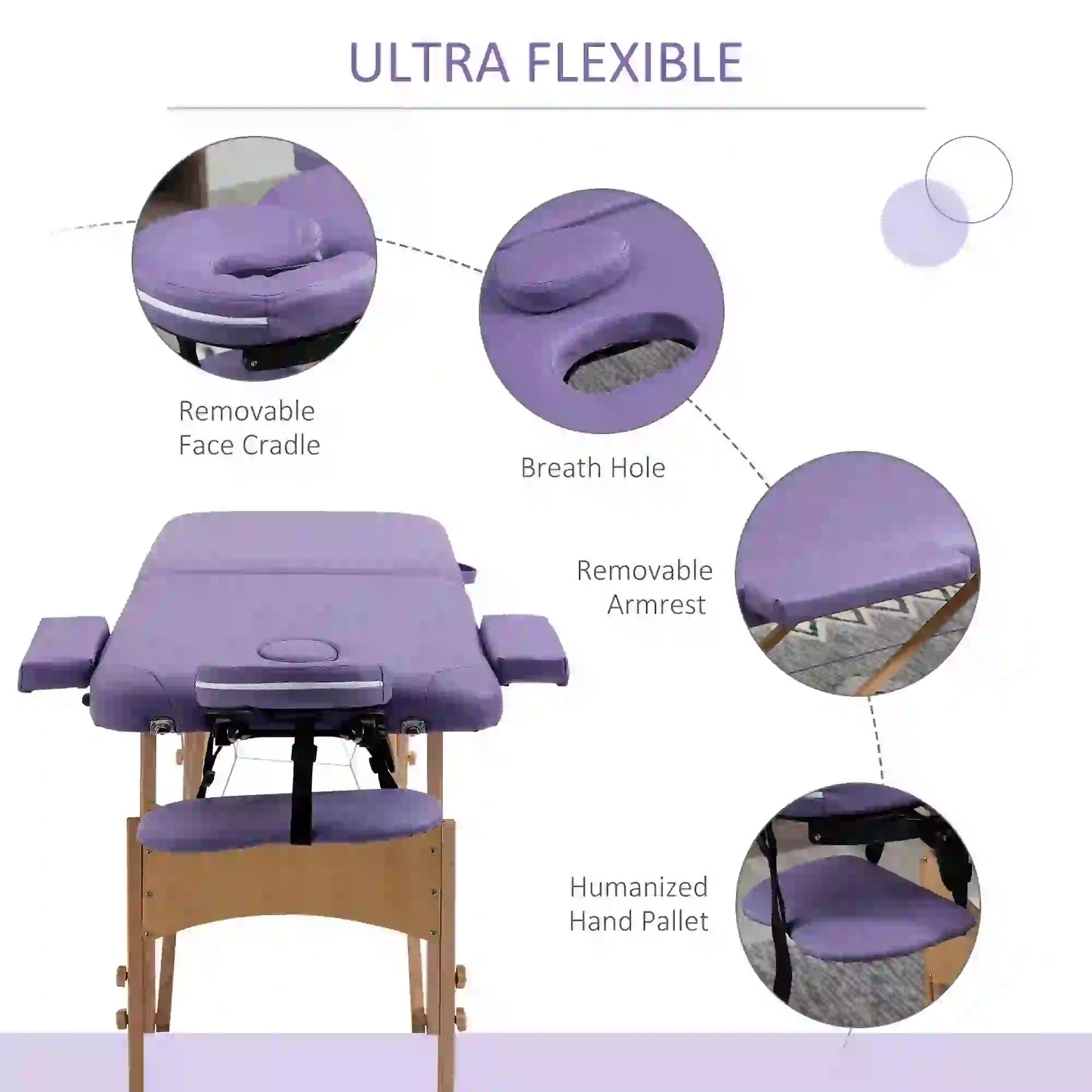 ULTRA FLEXIBLE

Removable Face Cradle

Breath Hole

Removable Armrest

Humanized Hand Pallet