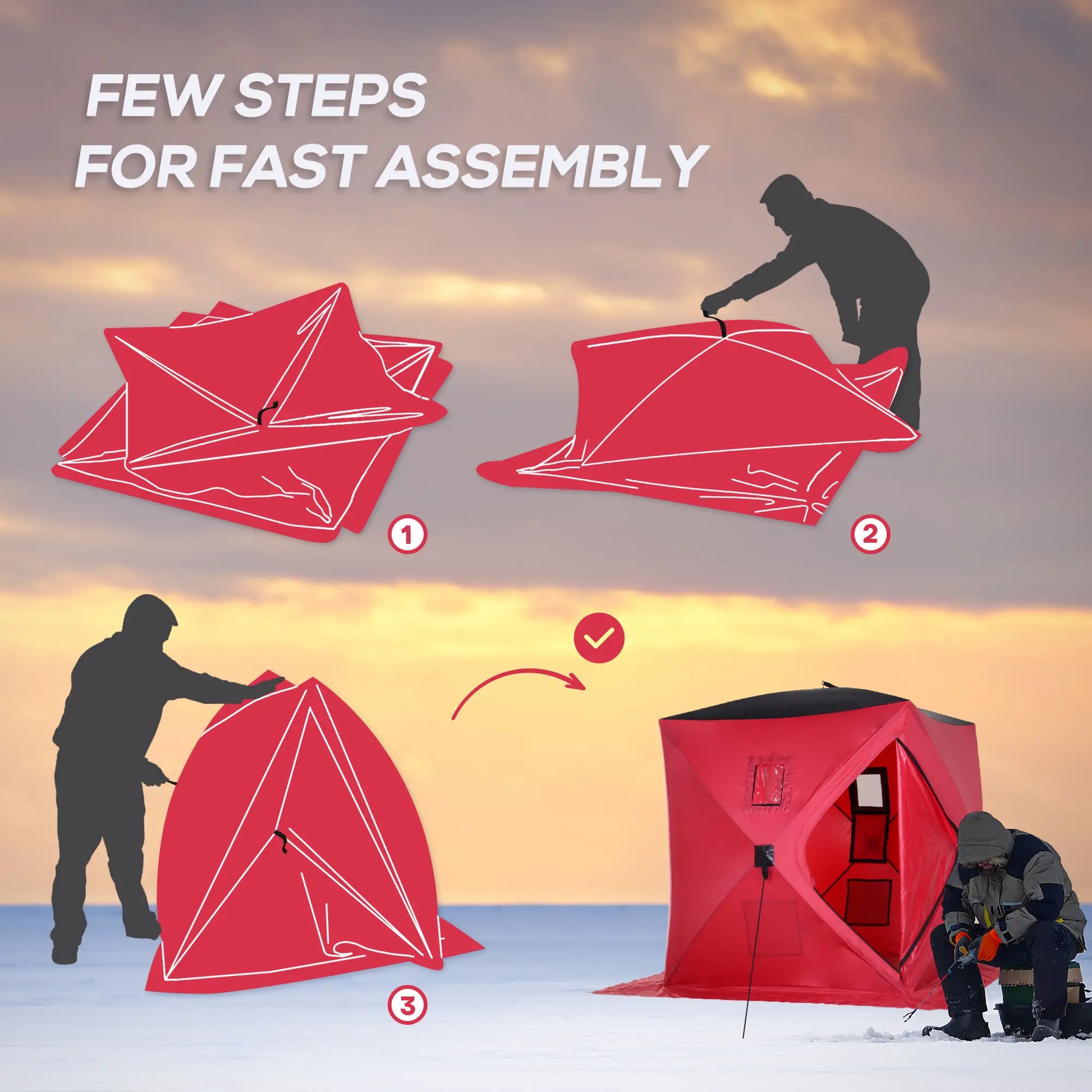 FEW STEPS
FOR FAST ASSEMBLY

1

2

3