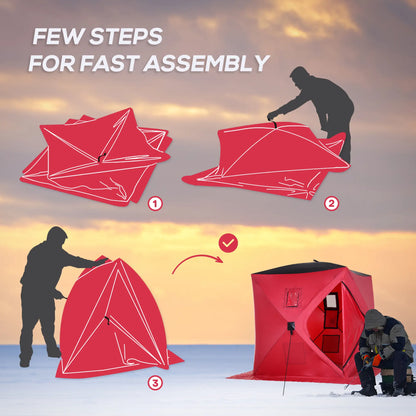 FEW STEPS
FOR FAST ASSEMBLY

1

2

3