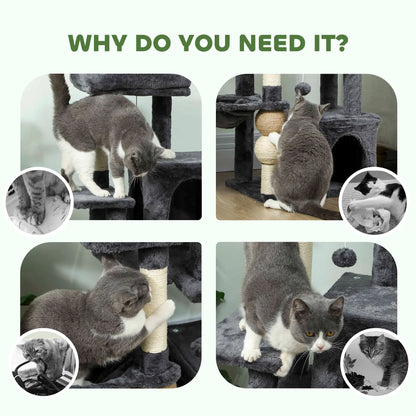 WHY DO YOU NEED IT?