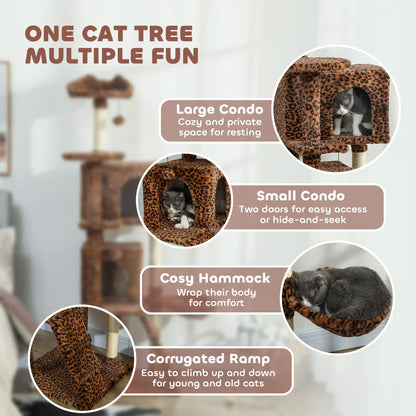 ONE CAT TREE
MULTIPLE FUN

Large Condo
Cozy and private space for resting

Small Condo
Two doors for easy access or hide-and-seek

Cosy Hammock
Wrap their body for comfort

Corrugated Ramp
Easy to climb up and down for young and old cats