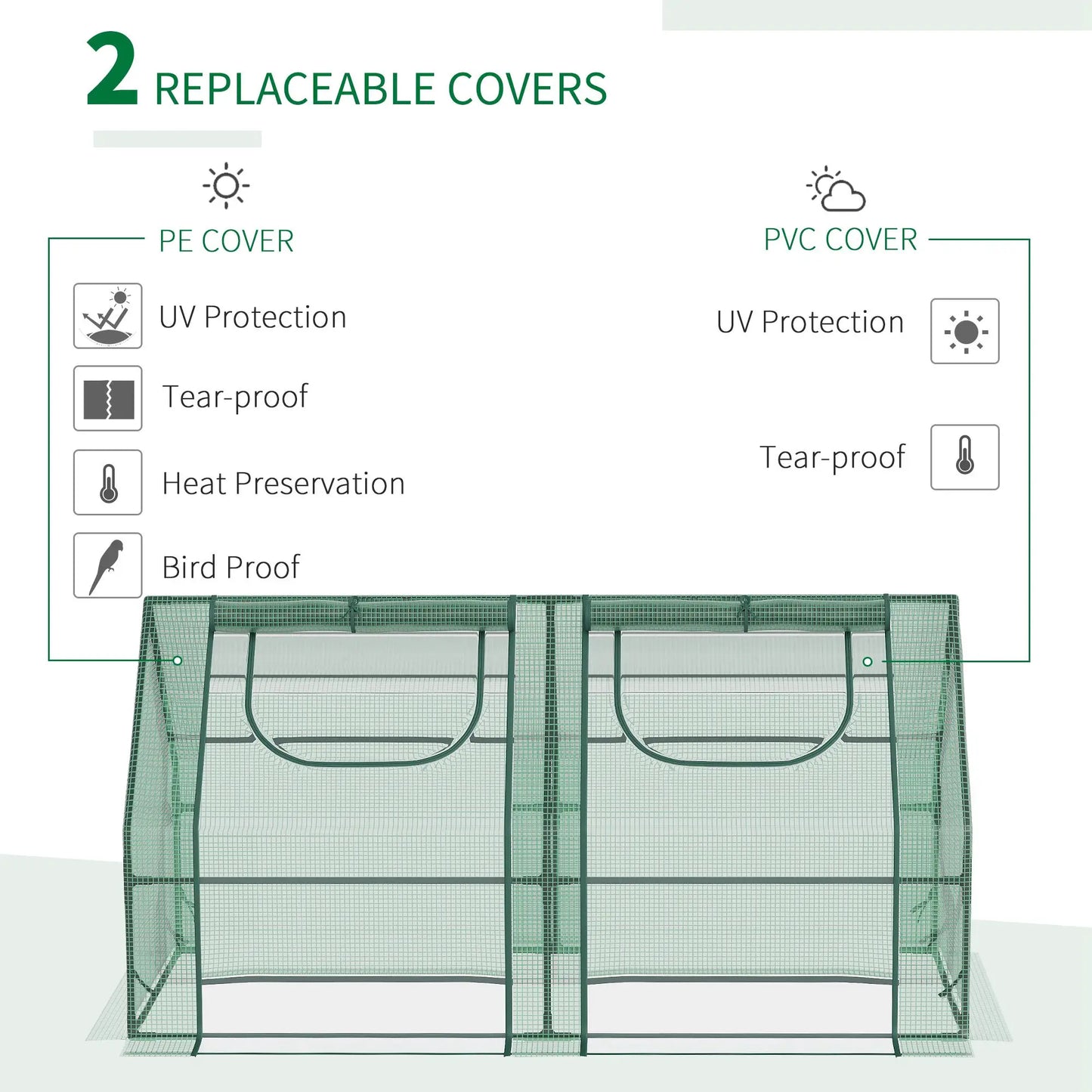 2 REPLACEABLE COVERS

PE COVER

UV Protection

Tear-proof

Heat Preservation

Bird Proof

PVC COVER

UV Protection

Tear-proof