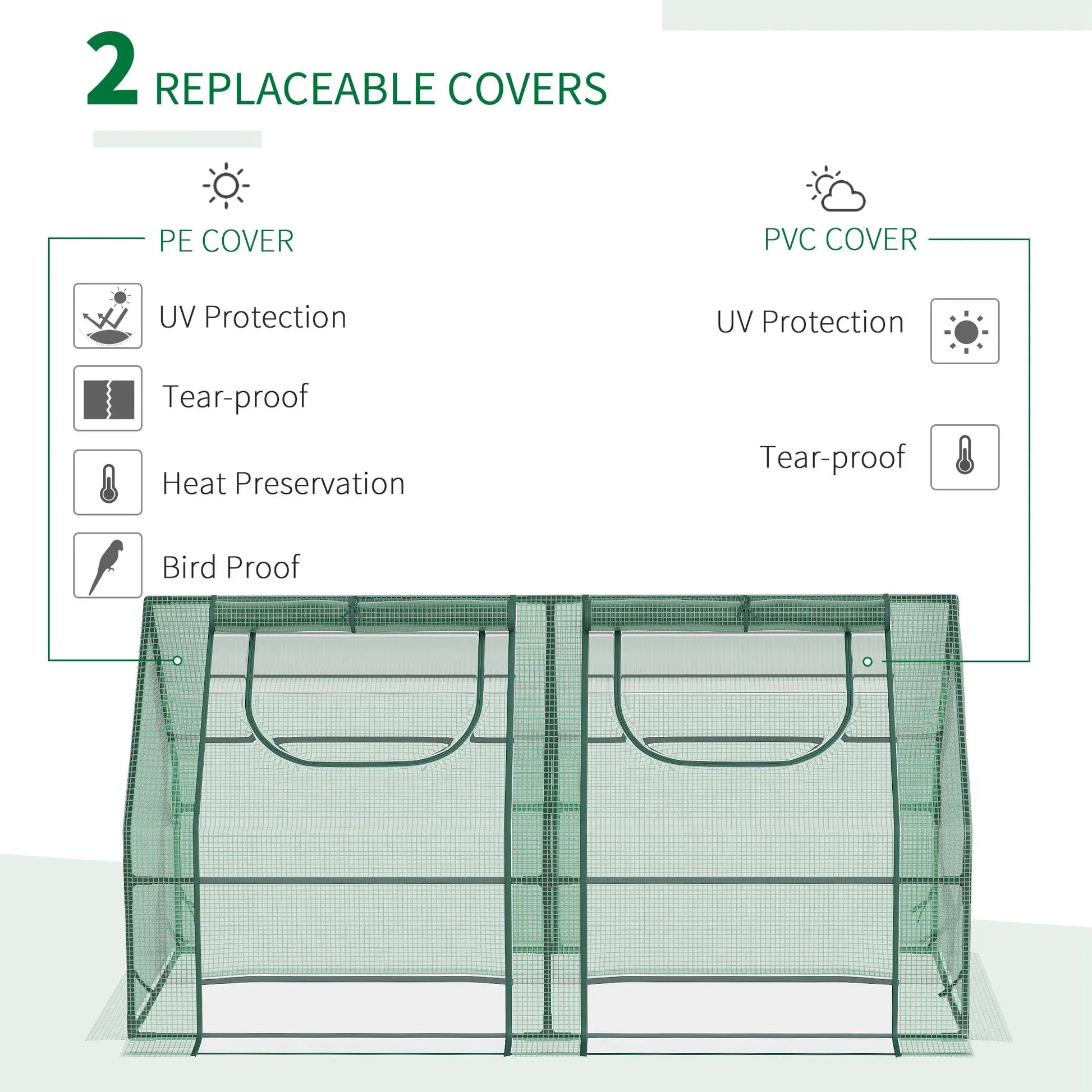 2 REPLACEABLE COVERS

PE COVER

UV Protection

Tear-proof

Heat Preservation

Bird Proof

PVC COVER

UV Protection

Tear-proof