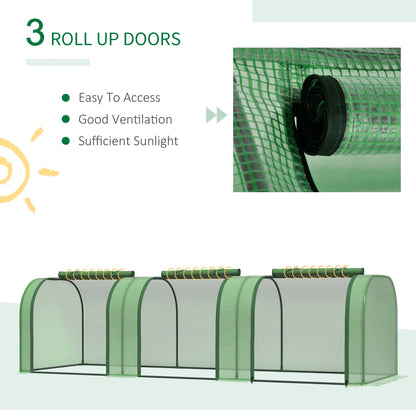 3 ROLL UP DOORS

Easy To Access
Good Ventilation
Sufficient Sunlight