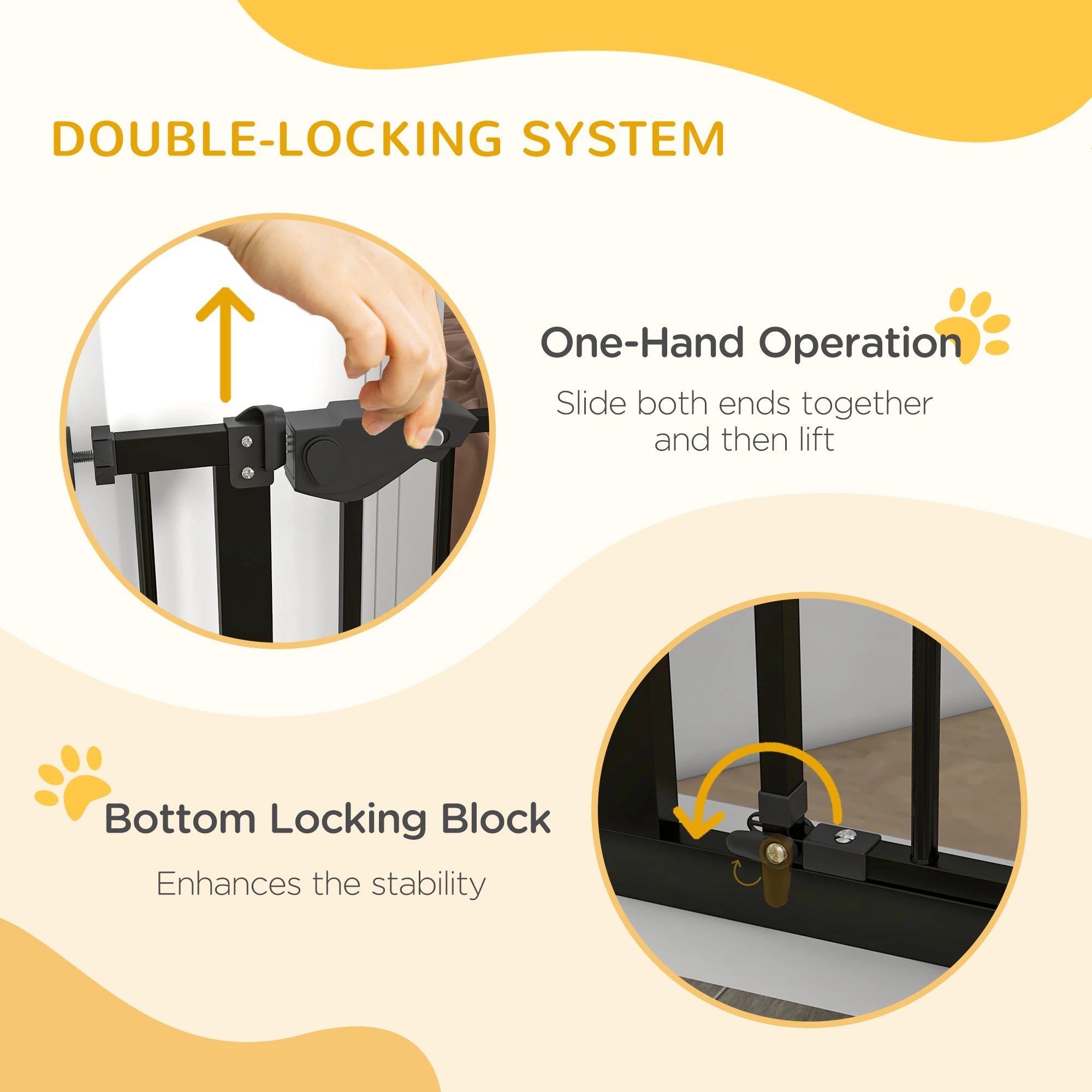 DOUBLE-LOCKING SYSTEM

One-Hand Operation

Slide both ends together and then lift

Bottom Locking Block

Enhances the stability