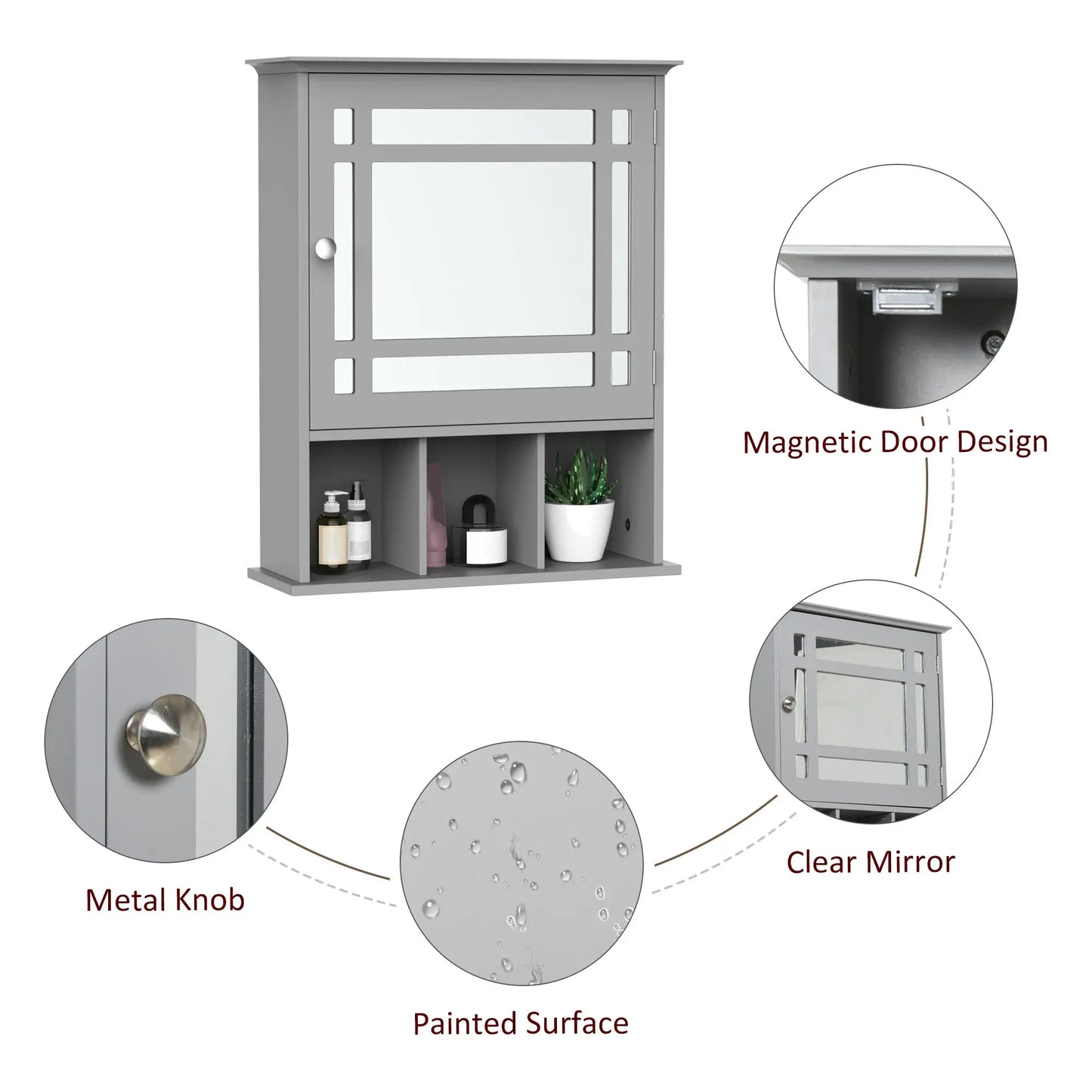 Magnetic Door Design

Clear Mirror

Metal Knob

Painted Surface