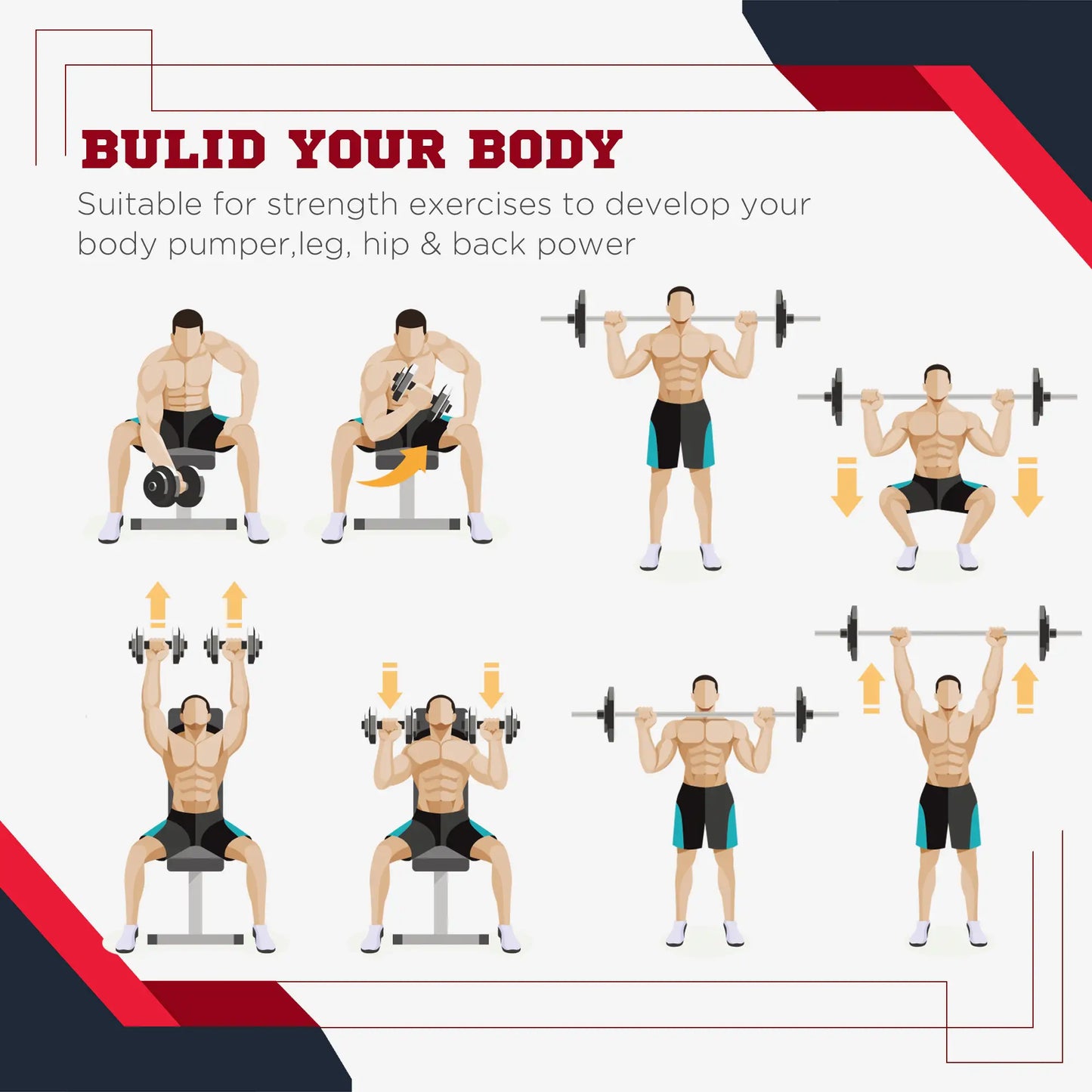 BULID YOUR BODY

Suitable for strength exercises to develop your body pumper,leg, hip & back power