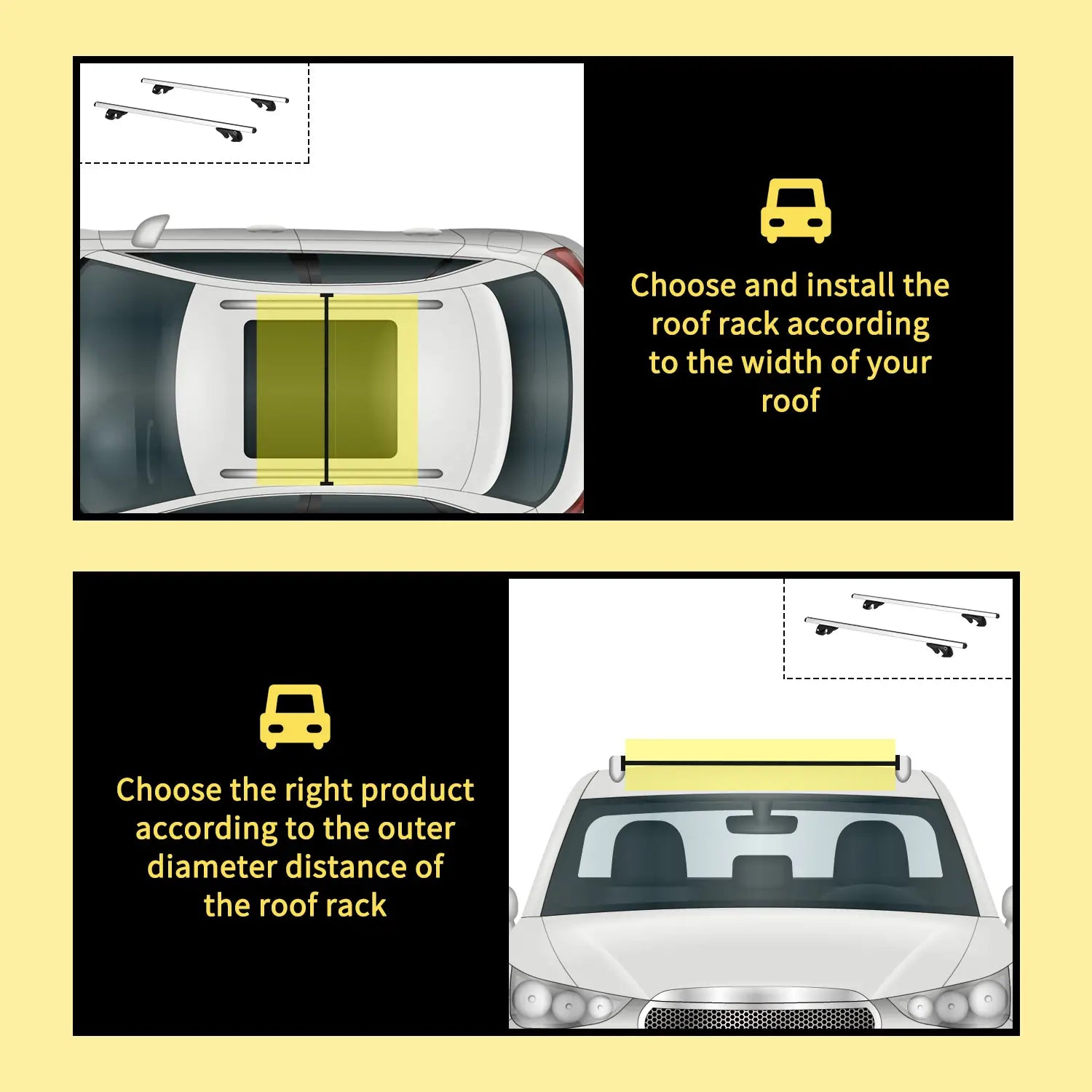 Choose and install the roof rack according to the width of your roof

Choose the right product according to the outer diameter distance of the roof rack