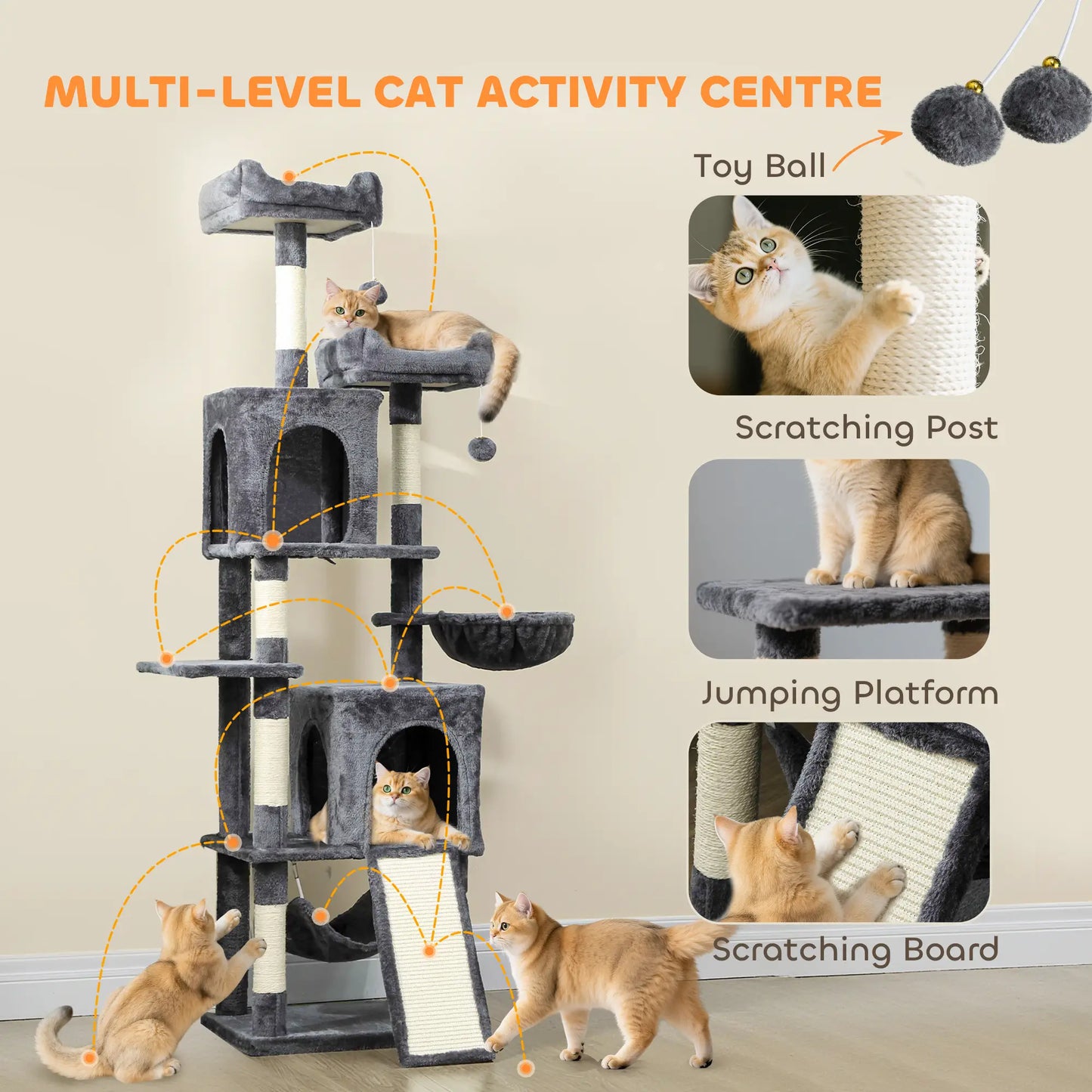 MULTI-LEVEL CAT ACTIVITY CENTRE

Toy Ball

Scratching Post

Jumping Platform

Scratching Board