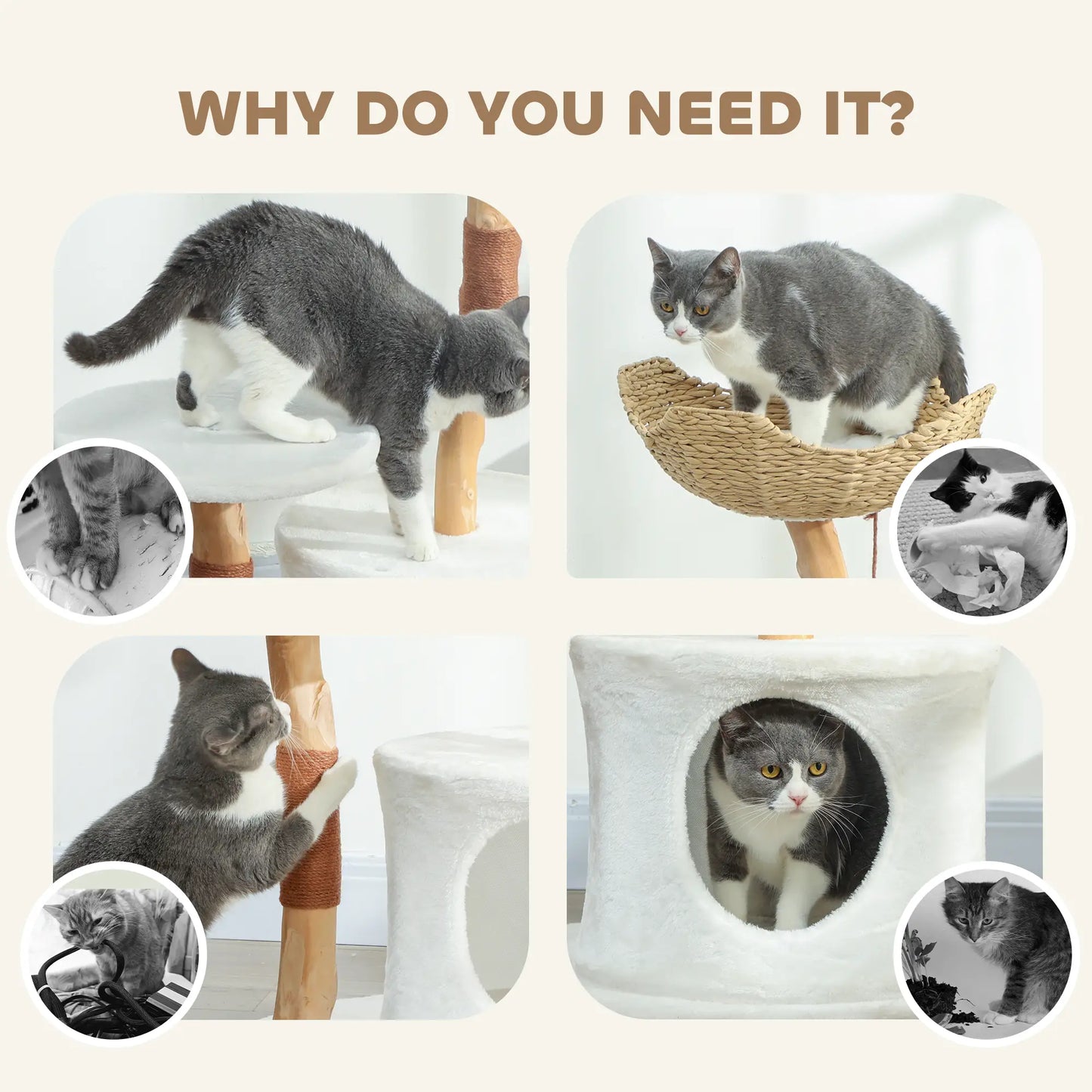 WHY DO YOU NEED IT?