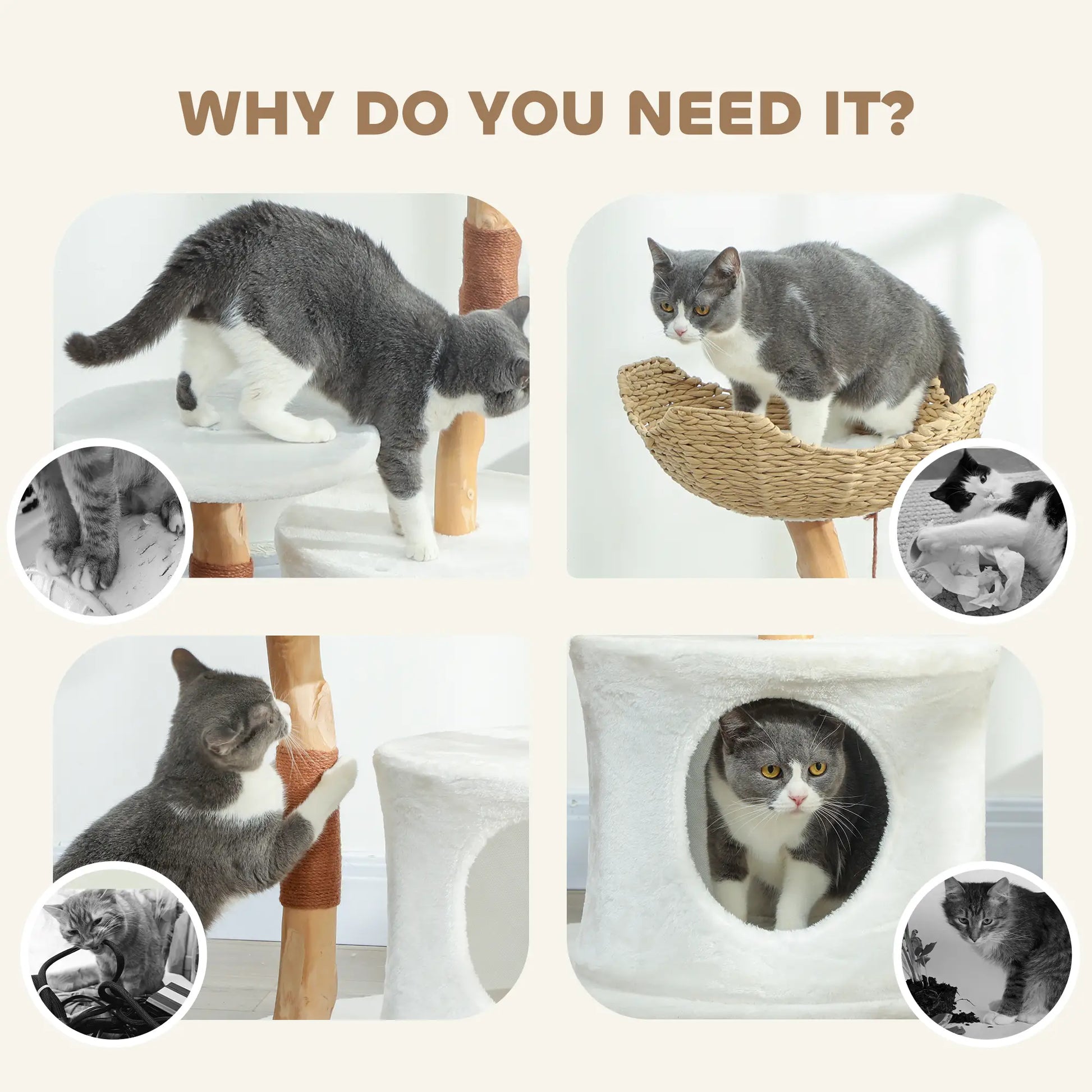 WHY DO YOU NEED IT?