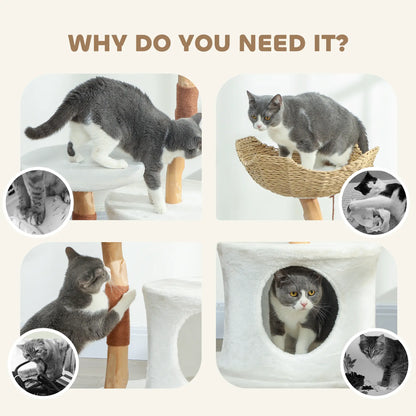 WHY DO YOU NEED IT?