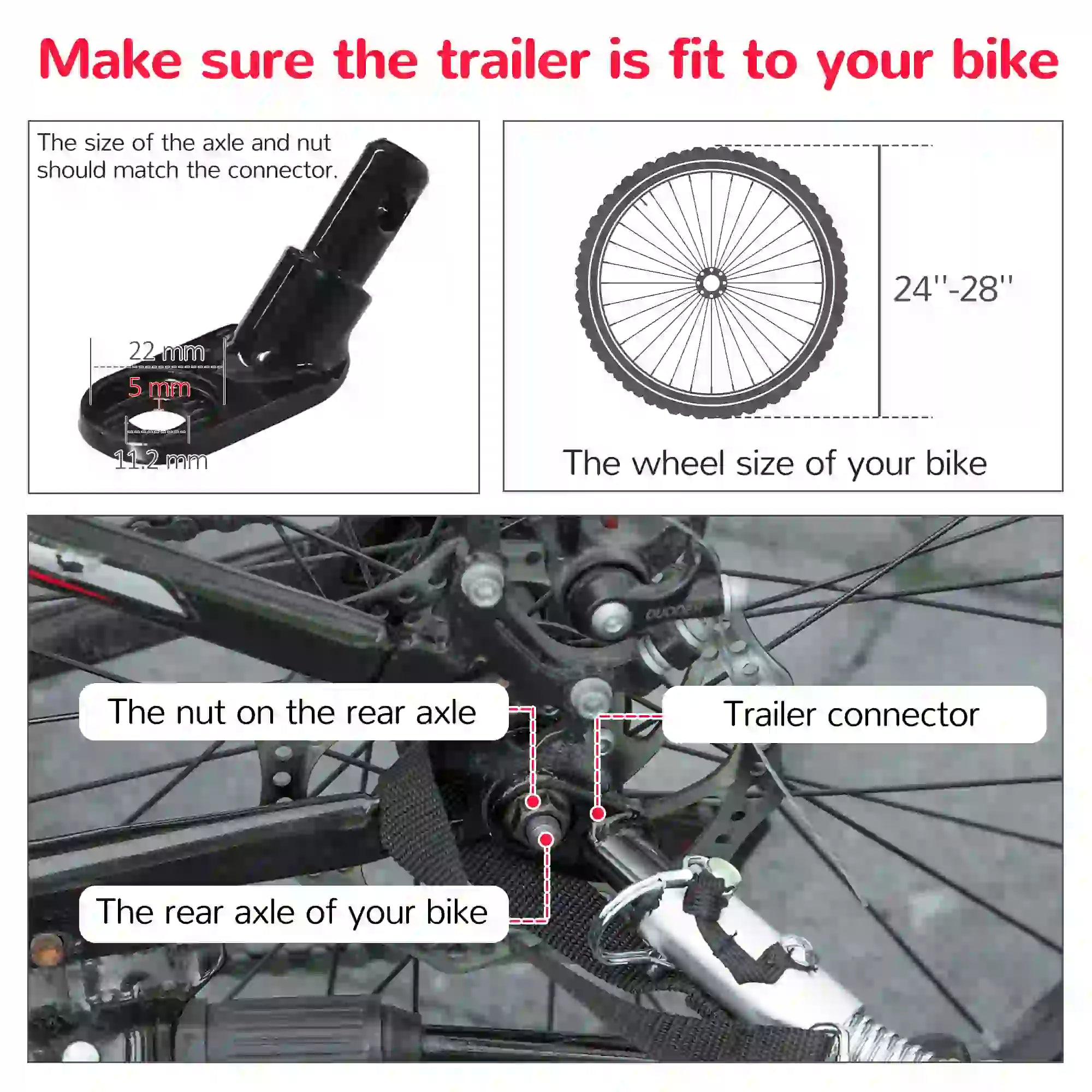 Make sure the trailer is fit to your bike

The size of the axle and nut should match the connector.

22 mm

5 mm

11.2 mm

24''-28''

The wheel size of your bike

The nut on the rear axle

Trailer connector

The rear axle of your bike