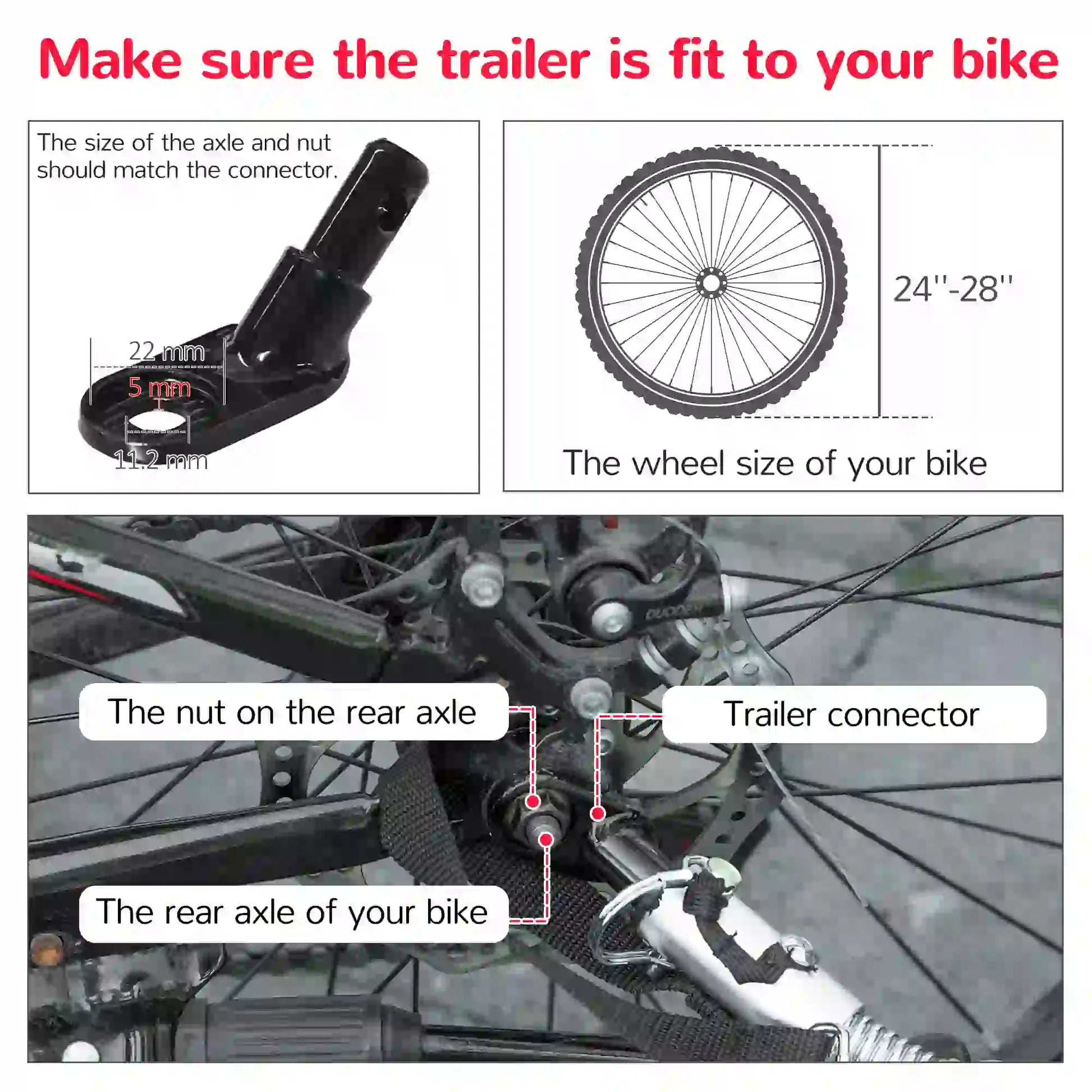 Make sure the trailer is fit to your bike

The size of the axle and nut should match the connector.

22 mm

5 mm

11.2 mm

24''-28''

The wheel size of your bike

The nut on the rear axle

Trailer connector

The rear axle of your bike