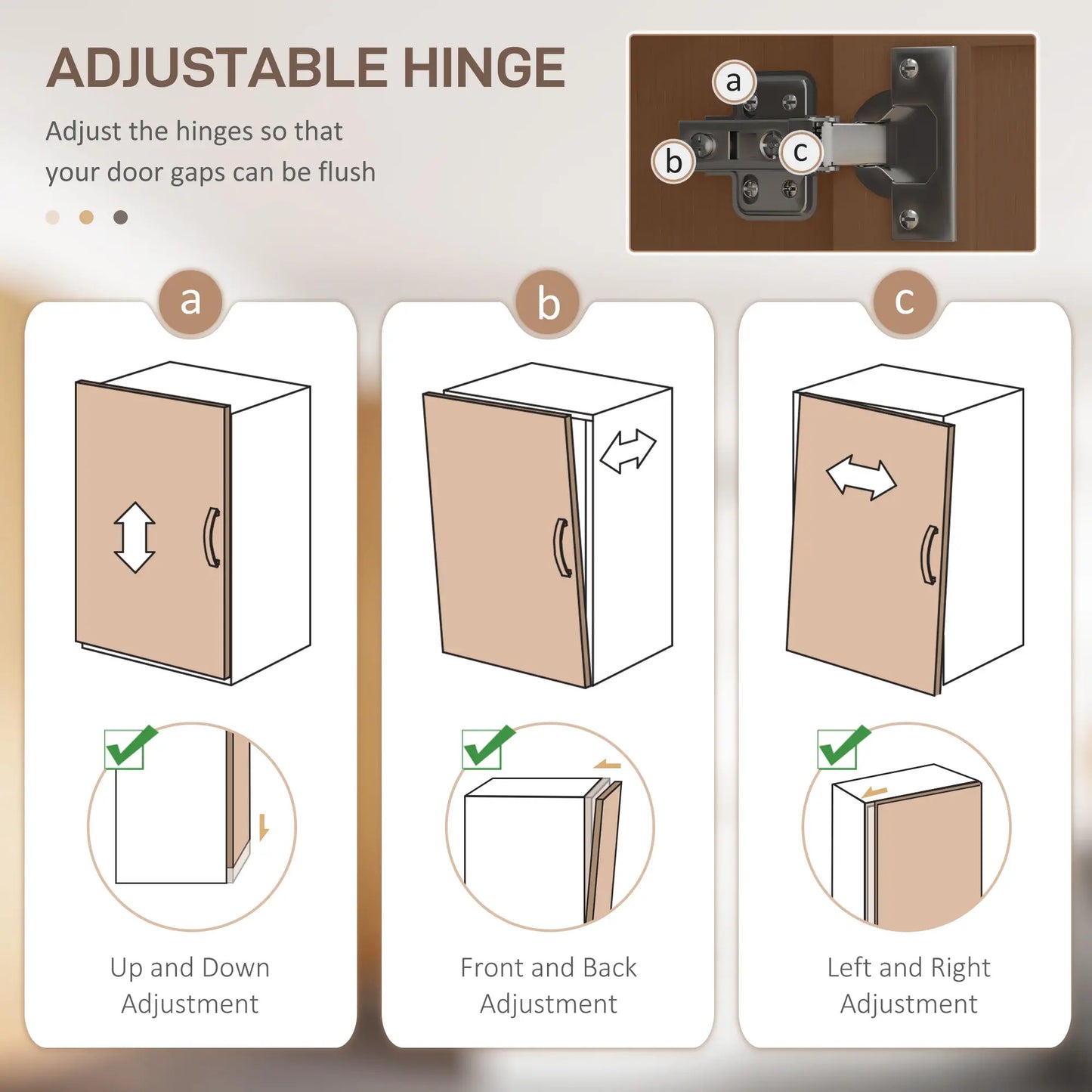 ADJUSTABLE HINGE

Adjust the hinges so that your door gaps can be flush

a

b

c

a

Up and Down Adjustment

b

Front and Back Adjustment

c

Left and Right Adjustment