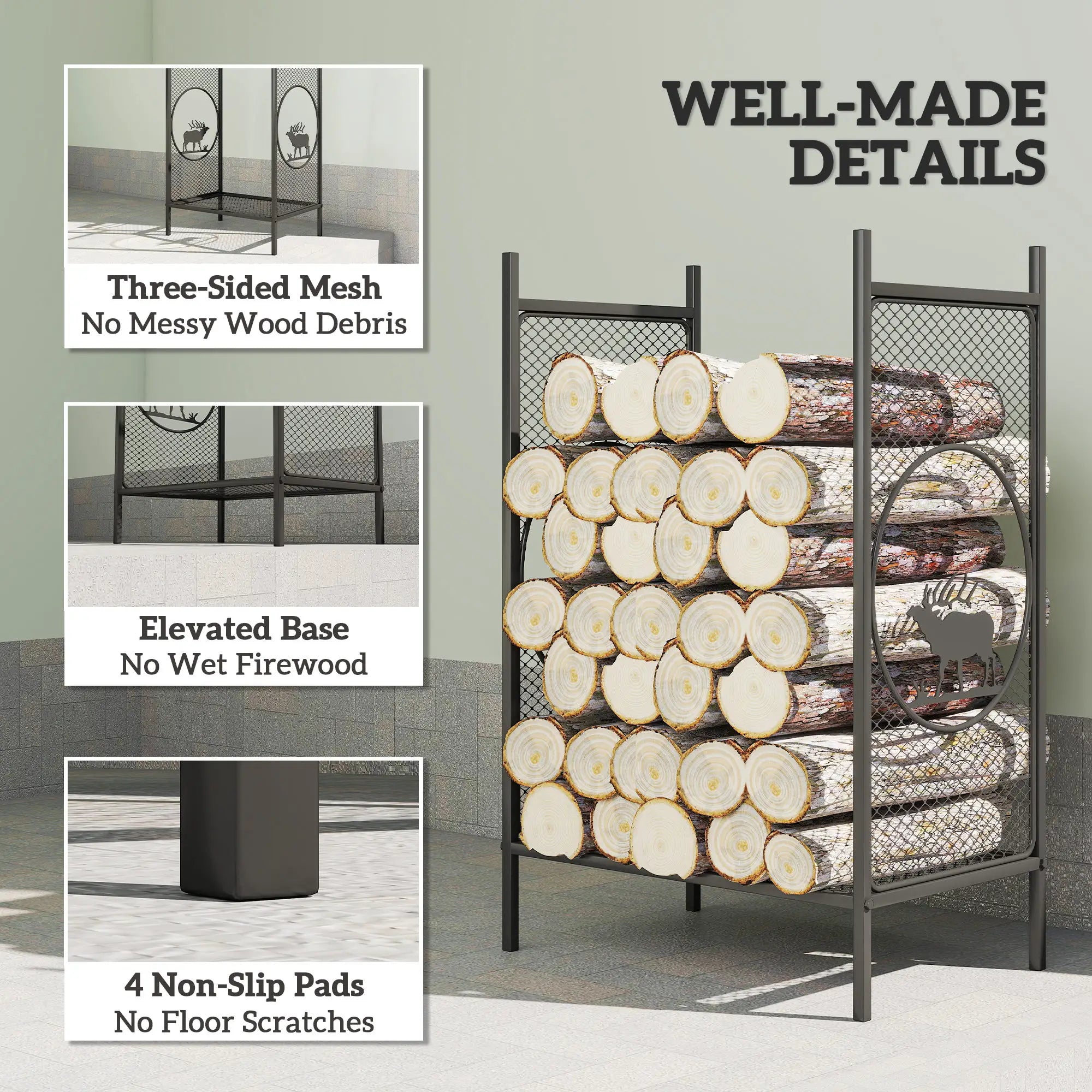 WELL-MADE DETAILS

Three-Sided Mesh
No Messy Wood Debris

Elevated Base
No Wet Firewood

4 Non-Slip Pads
No Floor Scratches