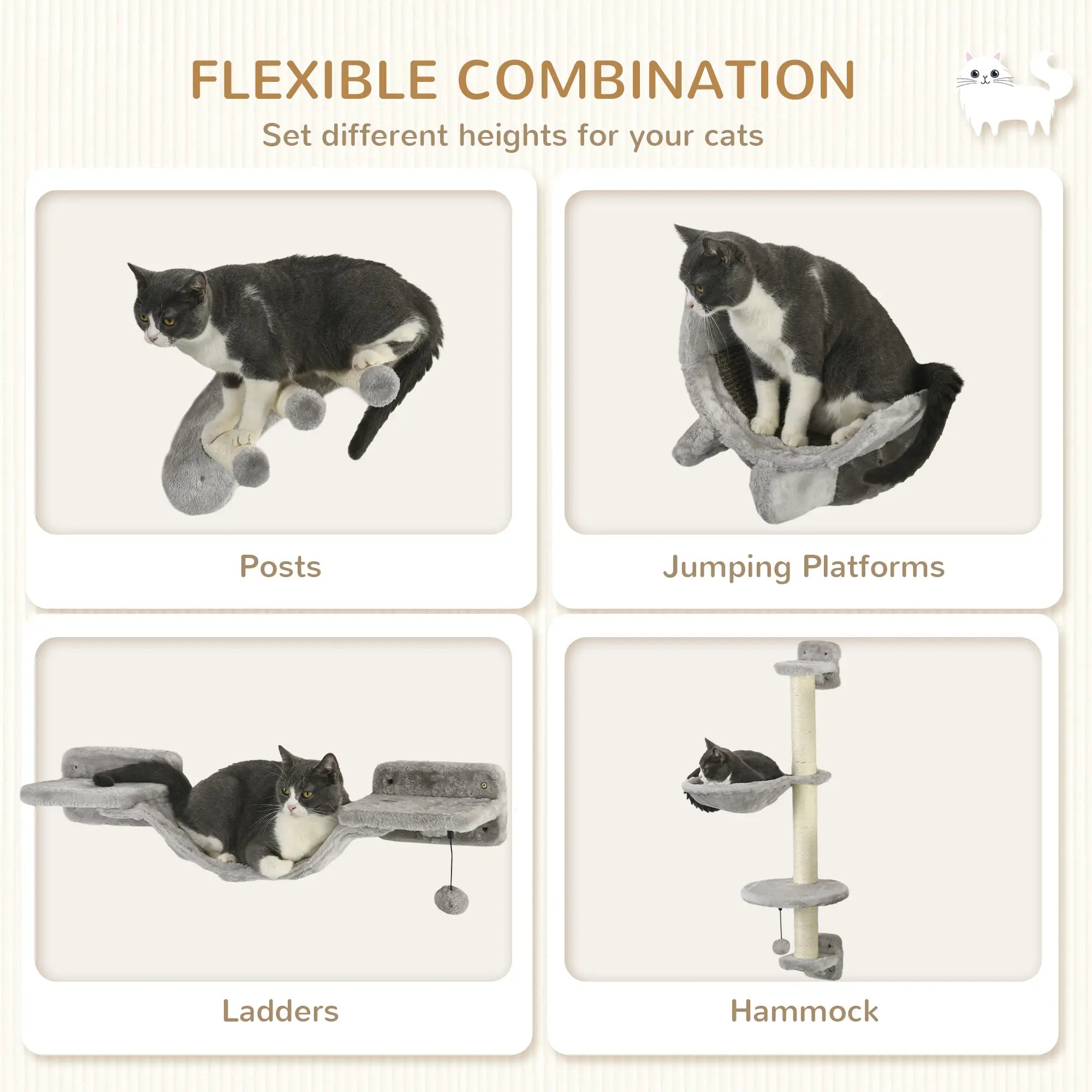 FLEXIBLE COMBINATION

Set different heights for your cats

Posts

Jumping Platforms

Ladders

Hammock