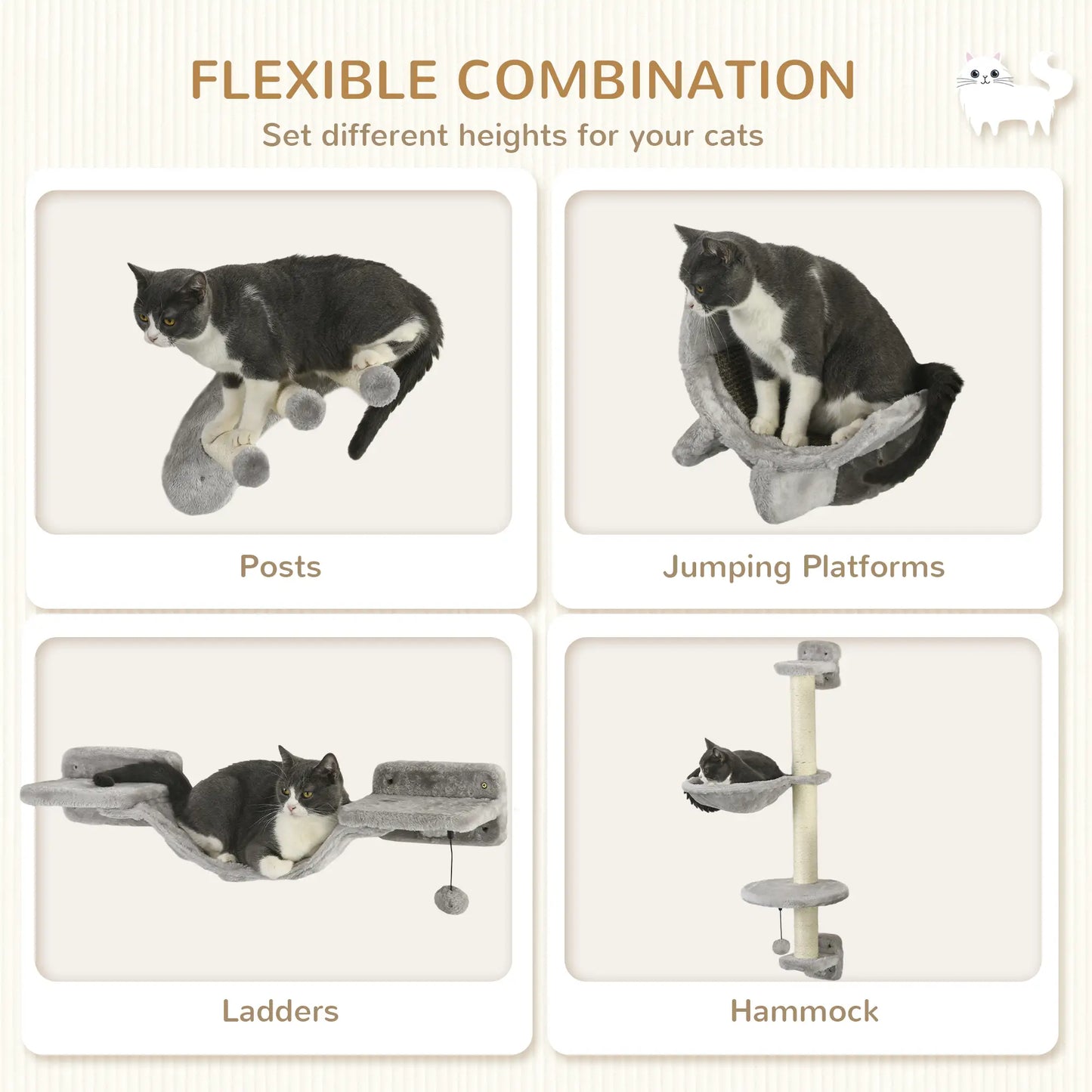 FLEXIBLE COMBINATION
Set different heights for your cats

Posts

Jumping Platforms

Ladders

Hammock