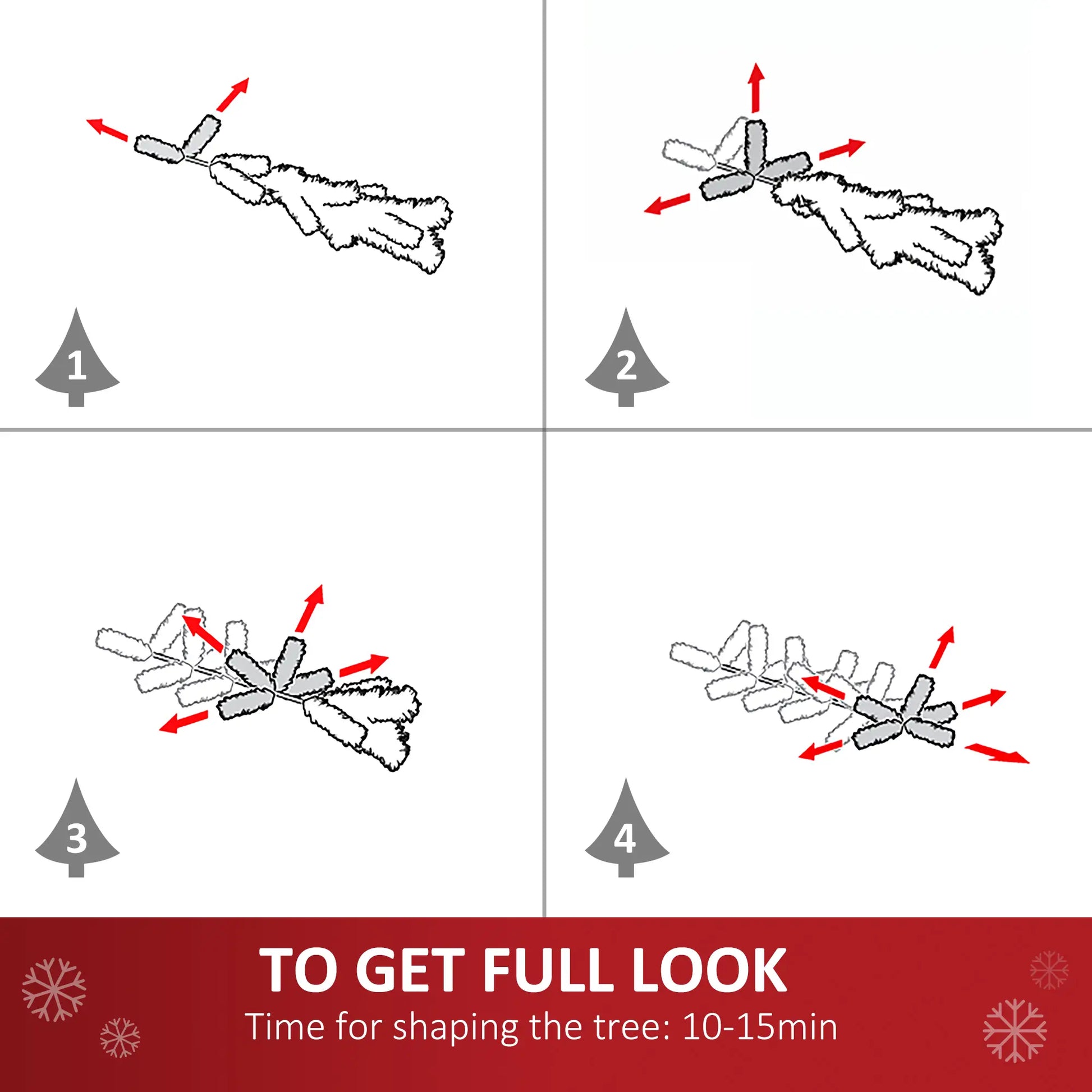 1

2

3

4

TO GET FULL LOOK
Time for shaping the tree: 10-15min