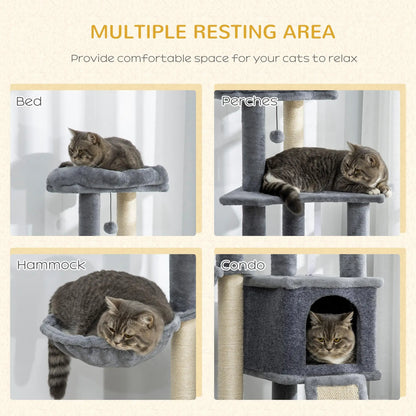 MULTIPLE RESTING AREA

Provide comfortable space for your cats to relax

Bed

Perches

Hammock

Condo